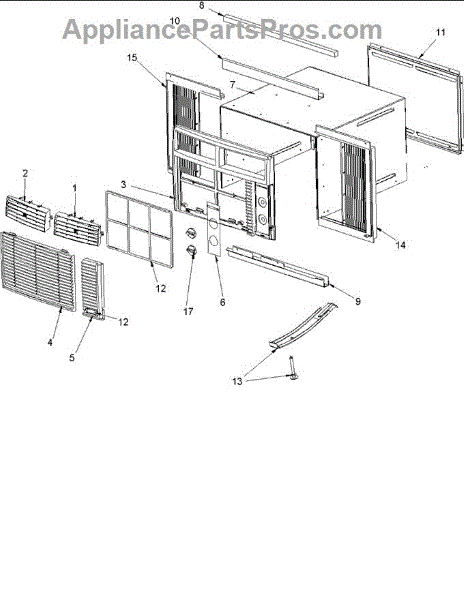 AppliancePartsPros.com

8
10
11
15
7
2
1
3
14
12
17
6
9
12
4
5
13