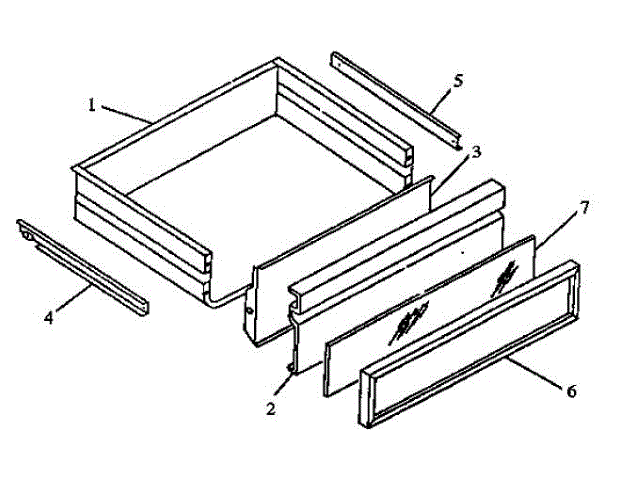 1
5
3
7
4
2
6