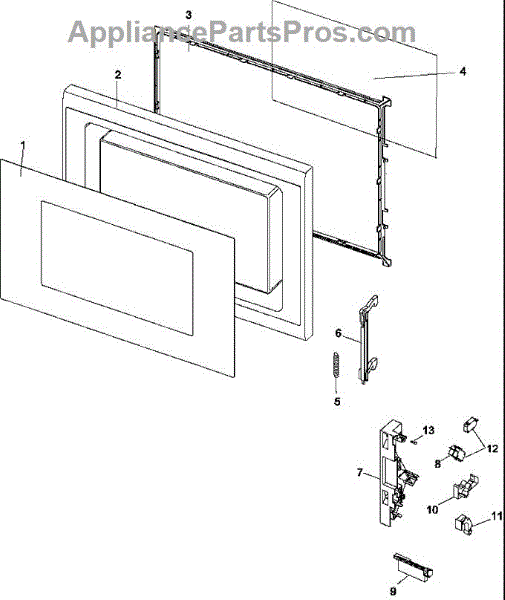 AppliancePartsPros.com

3
2
4
1
6
5
13
12
8
7
10
11
9