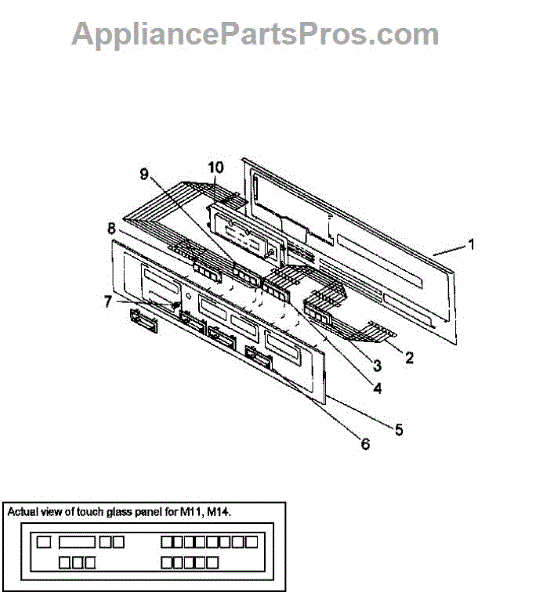 AppliancePartsPros.com

9
10
8
1
7
2
3
4
5
6

Actual view of touch glass panel for M11, M14.