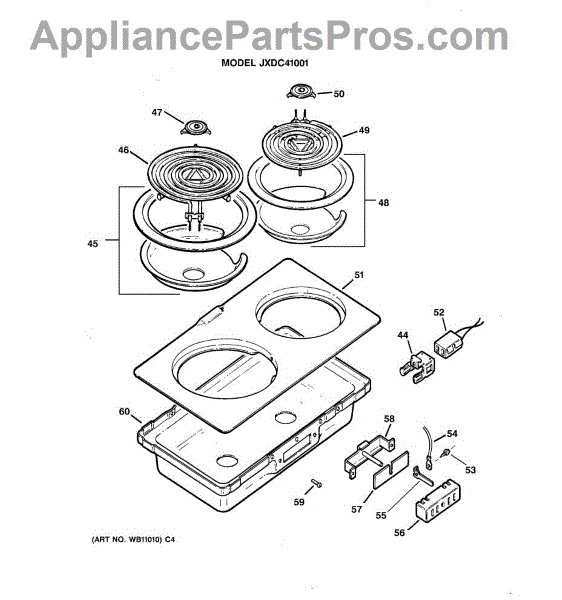 AppliancePartsPros.com

MODEL JXDC41001

50

47

49

46

48

45

51

52

44

60

58

54

53

59

57

55

56

(ART NO. WB11010) C4