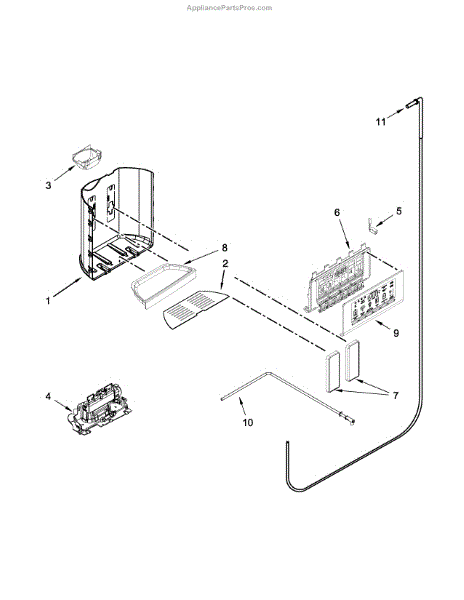 AppliancePartsPros.com

11

3

6

5

8

2

1

9

7

4

10