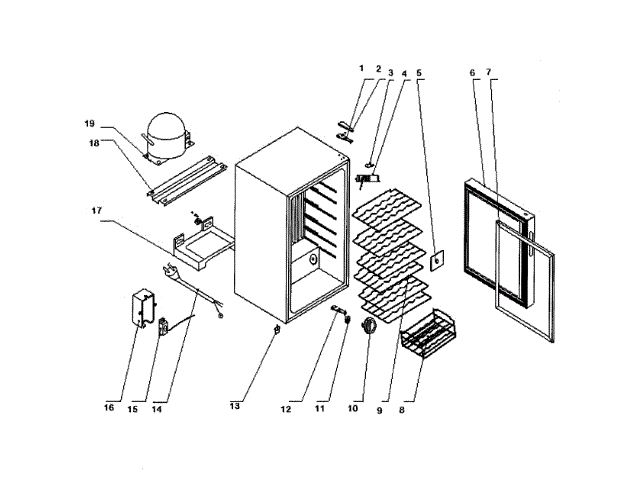 1 2 3 4 5 6 7
19
18
17
16 15 14 13 12 11 10 9 8