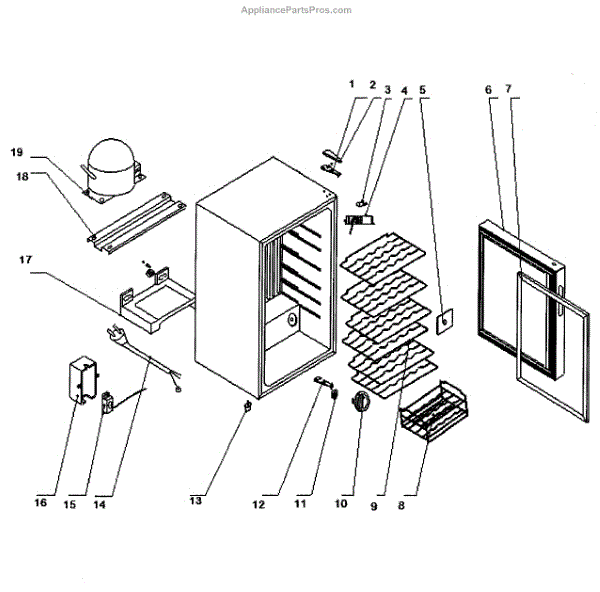 AppliancePartsPros.com

1 2 3 4 5 6 7

19

18

17

16 15 14 13 12 11 10 9 8