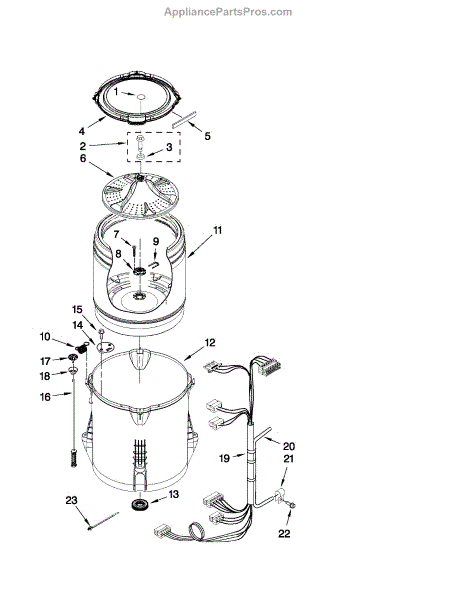 AppliancePartsPros.com

1
4
5
2
3
6
11
7
9
8
15
14
10
12
17
18
16
20
19
21
13
23
22