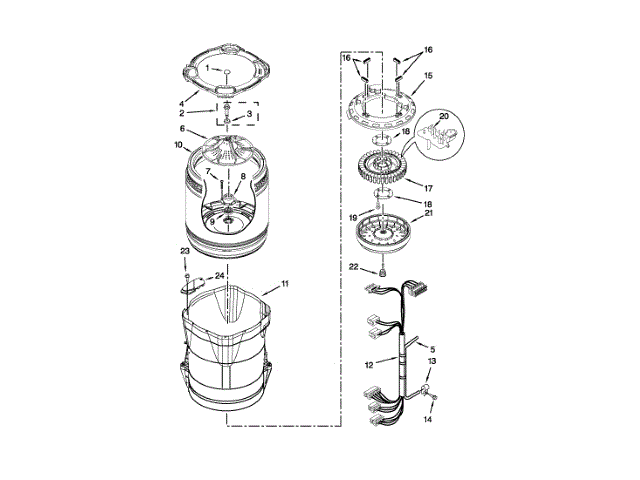 1
4
2
3
6
10
7
8
9
23
24
11
16
16
15
20
18
17
18
19
21
22
5
12
13
14