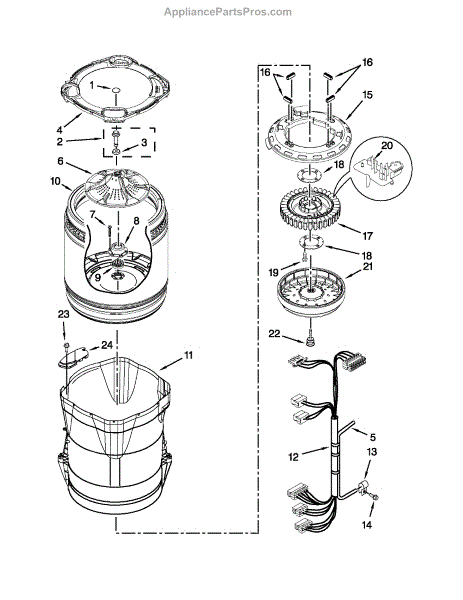 AppliancePartsPros.com

1
4
2
3
6
10
7
8
9
23
24
11
16
16
15
20
18
17
18
19
21
22
5
12
13
14