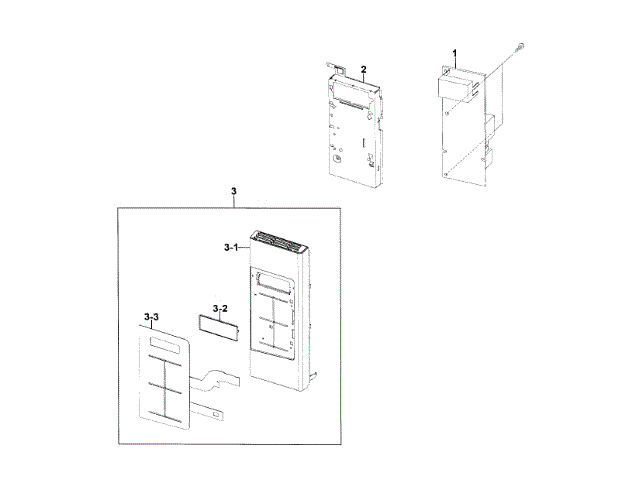 2
1
3
3-1
3-2
3-3