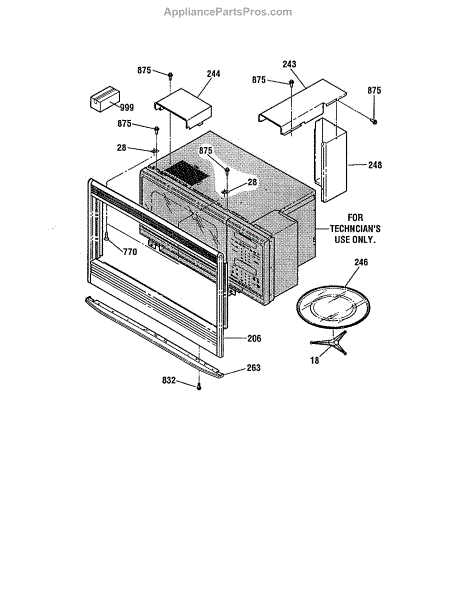 AppliancePartsPros.com

875
244
243
875
875
999
875
28
875
28
248
FOR TECHNCIAN'S USE ONLY.
770
246
206
18
263
832