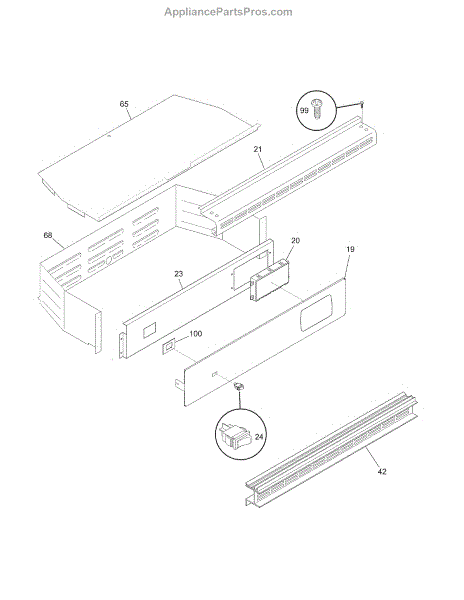 AppliancePartsPros.com

65

99

21

68

20

19

23

100

24

42