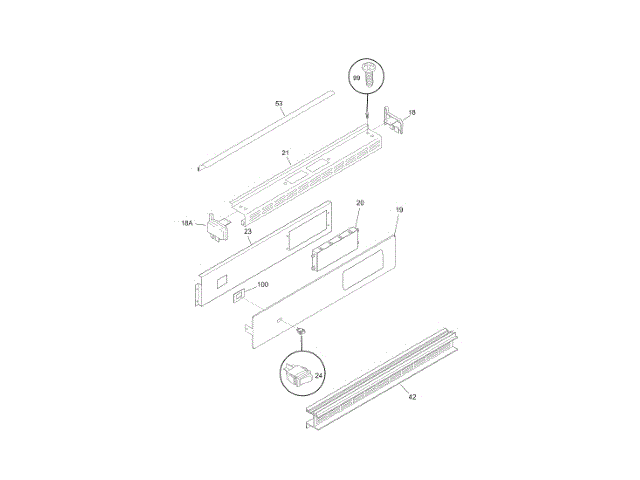 99
53
18
21
20
19
18A
23
100
24
42