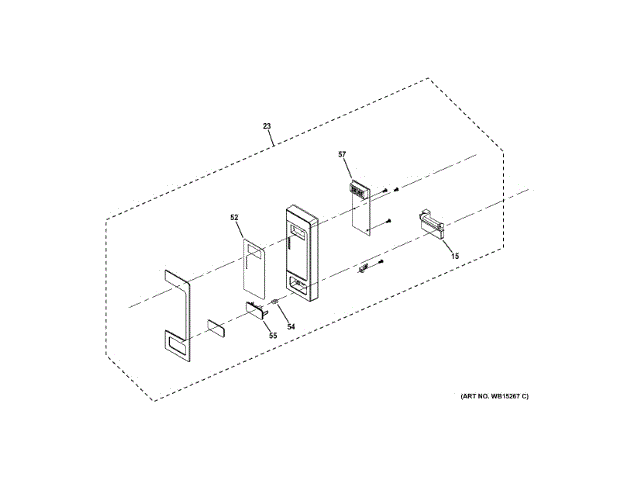 23

57

52

15

54

55

(ART NO. WB15267 C)