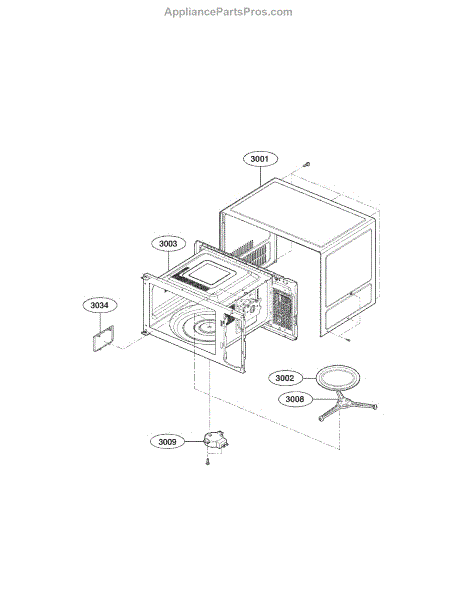 AppliancePartsPros.com

3001

3003

3034

3002

3008

3009