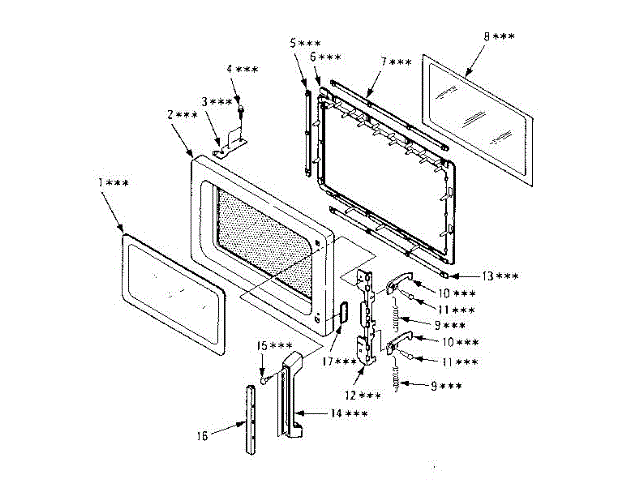 5 ***
6 ***
7 ***
8 ***
4 ***
3 ***
2 ***
1 ***
13 ***
10 ***
11 ***
9 ***
10 ***
11 ***
9 ***
15 ***
17 ***
12 ***
14 ***
16