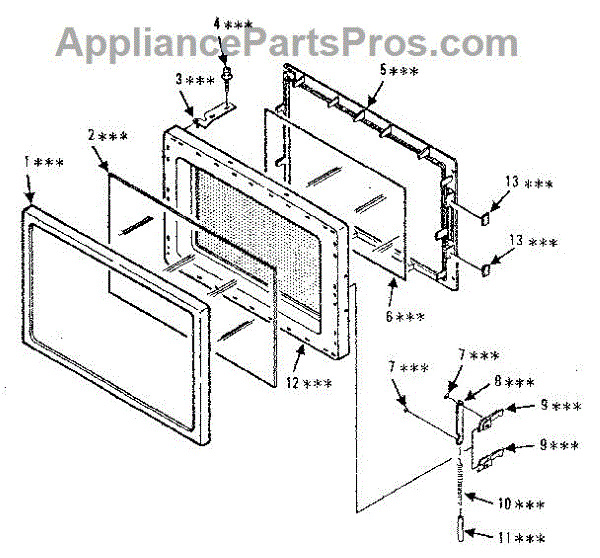 AppliancePartsPros.com

4 ***
3 ***
5 ***
2 ***
1 ***
13 ***
13 ***
6 ***
12 ***
7 ***
7 ***
8 ***
9 ***
9 ***
10 ***
11 ***