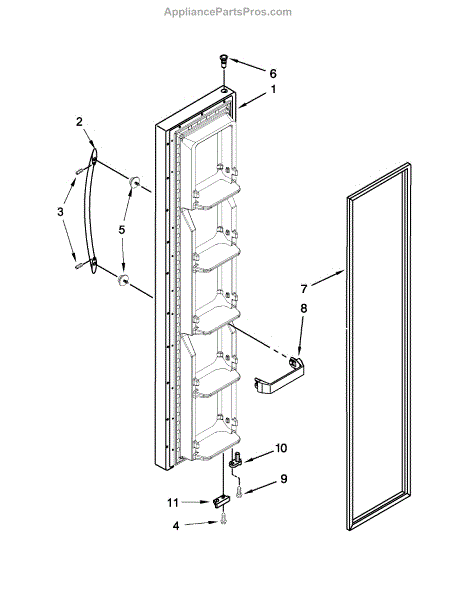 AppliancePartsPros.com

6
1
2
3
5
7
8
10
9
11
4