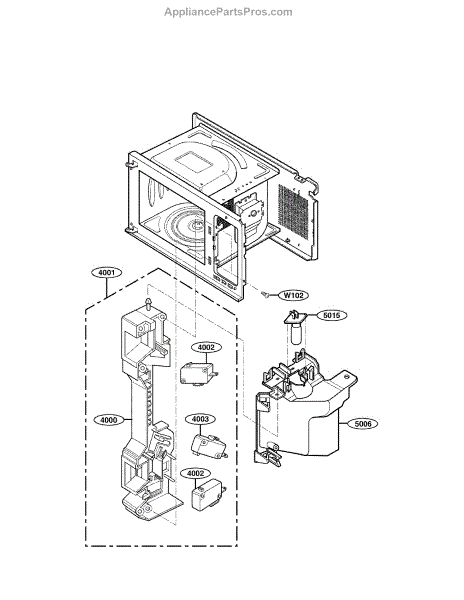 AppliancePartsPros.com

4001

W102

5015

4002

4000

4003

5006

4002