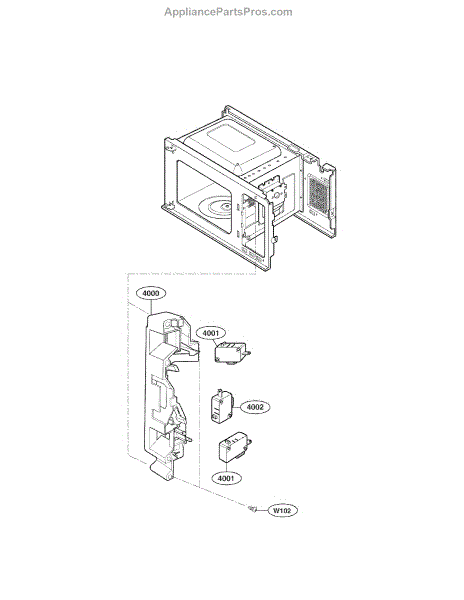 AppliancePartsPros.com

4000

4001

4002

4001

W102