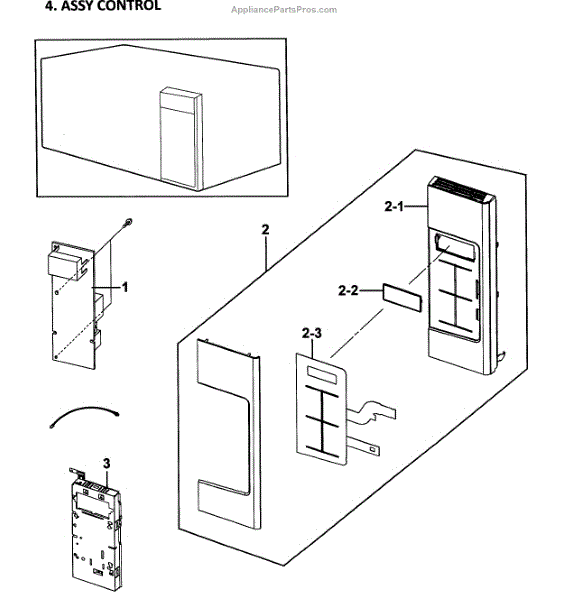 4. ASSY CONTROL

AppliancePartsPros.com

2-1

2

1

2-2

2-3

3