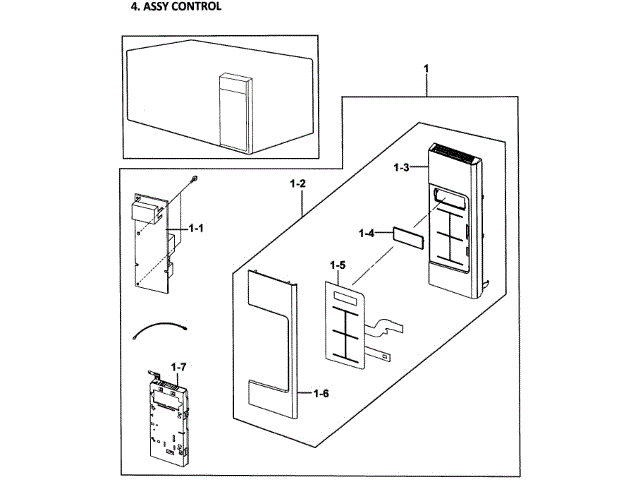 4. ASSY CONTROL

1

1-3

1-2

1-1

1-4

1-5

1-7

1-6