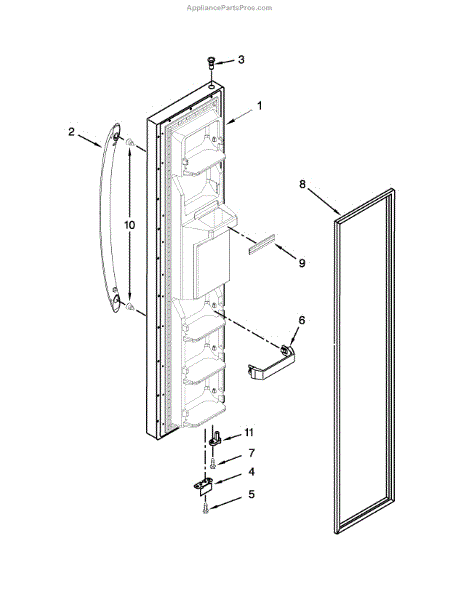 AppliancePartsPros.com

3
1
2
10
8
9
6
11
7
4
5