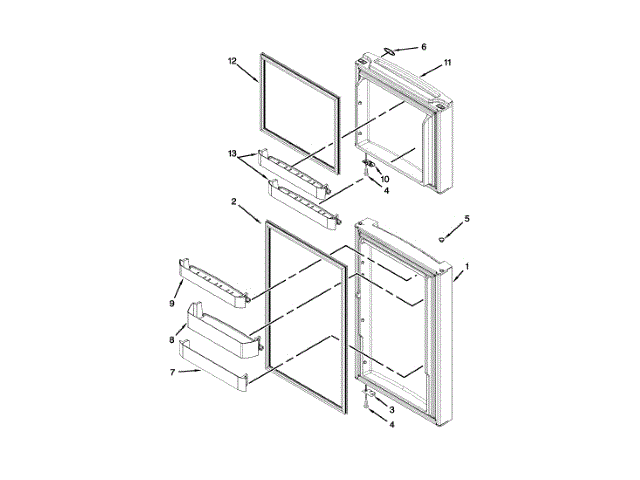 6
12
11
13
10
4
2
5
1
9
8
7
3
4