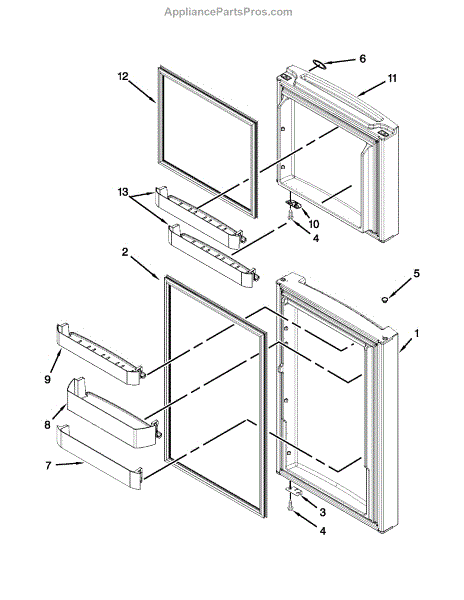 AppliancePartsPros.com

6
12
11
13
10
4
2
5
1
9
8
7
3
4