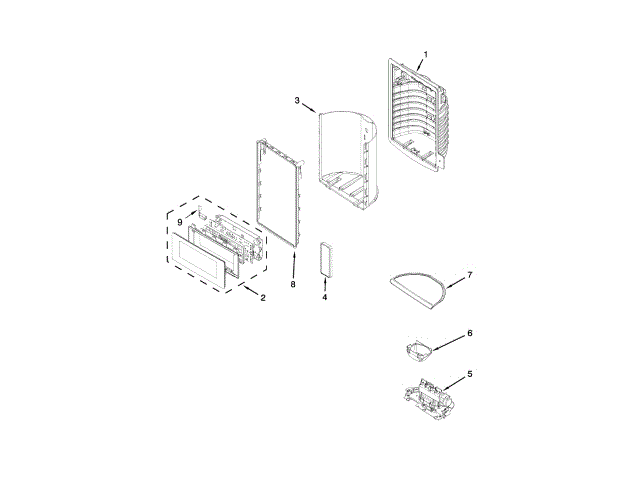 1
3
9
8
2
4
7
6
5