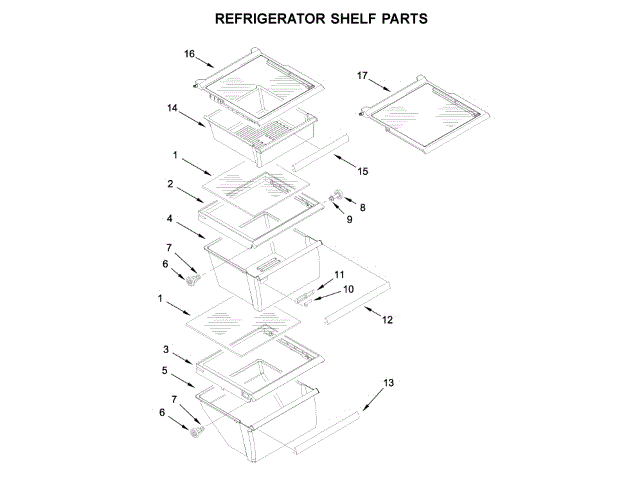 REFRIGERATOR SHELF PARTS

16
17
14
15
1
2
8
9
4
7
6
11
10
1
12
3
5
13
7
6