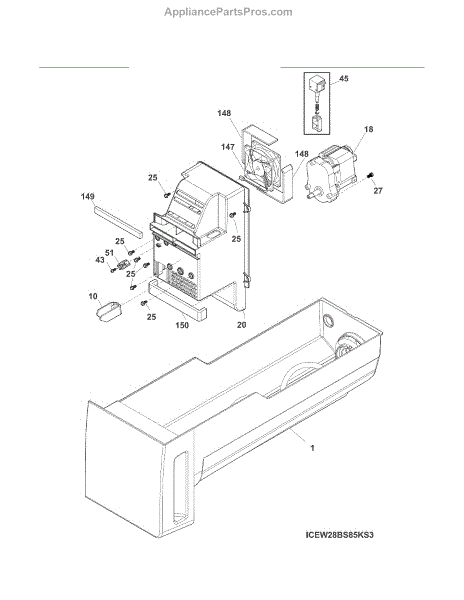 AppliancePartsPros.com

45

148

18

147

148

25

27

149

25

25

51

43

25

10

25

150

20

1

ICEW28BS85KS3