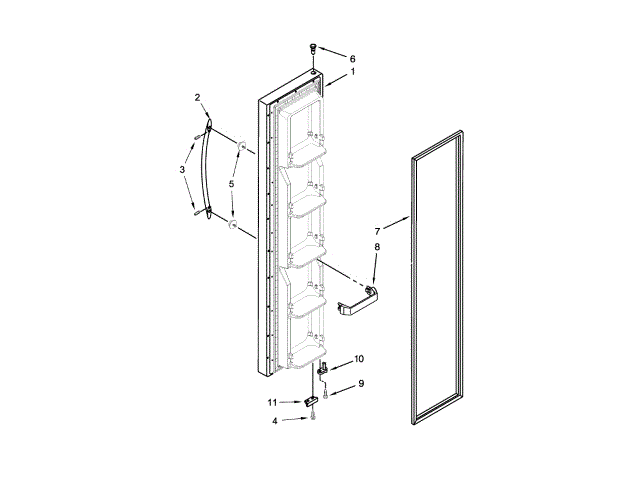 6
1
2
3
5
7
8
10
9
11
4