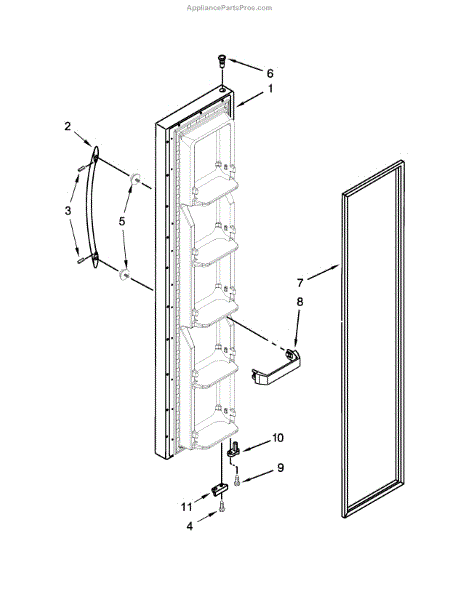 AppliancePartsPros.com

6
1
2
3
5
7
8
10
9
11
4