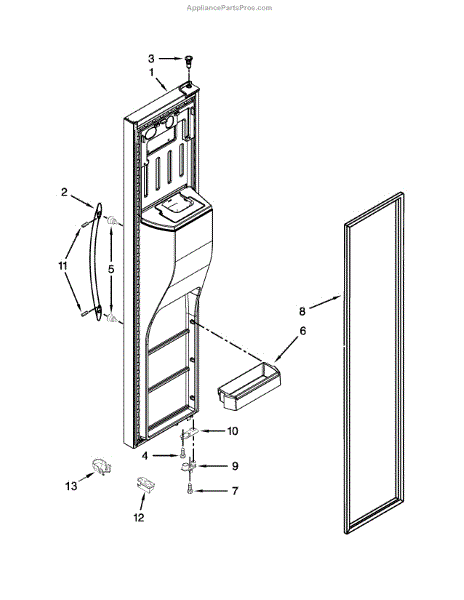 AppliancePartsPros.com

3
1
2
11
5
8
6
10
4
9
13
7
12