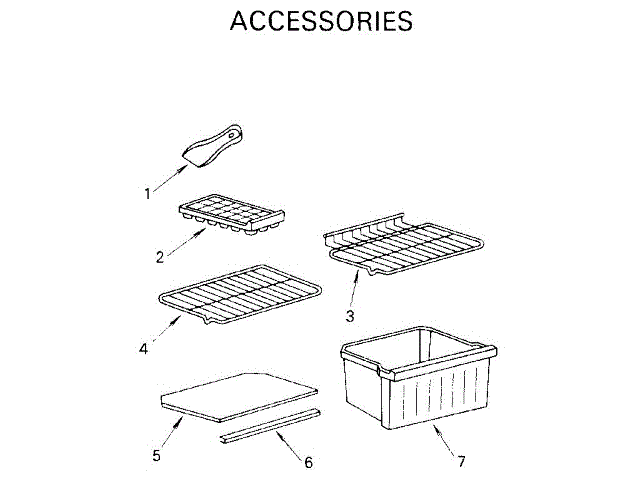 ACCESSORIES

1

2

3

4

5

6

7