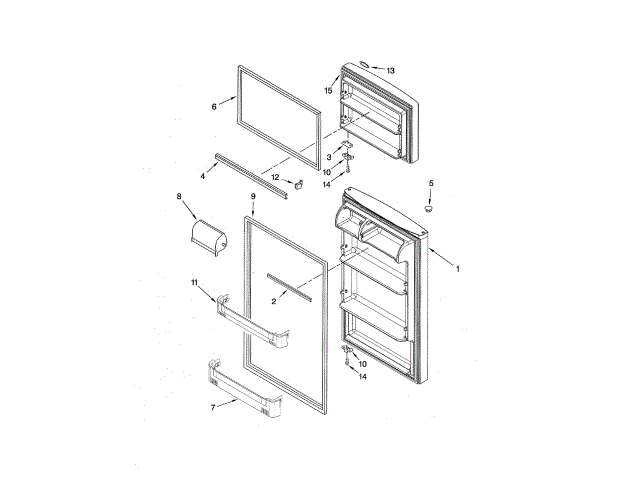 13
15
6
3
10
14
4
12
5
8
9
1
11
2
10
14
7