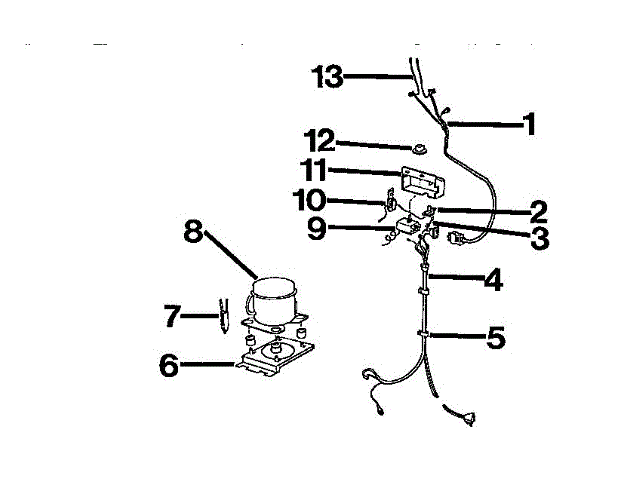 13
1
12
11
10
2
9
3
8
4
7
5
6