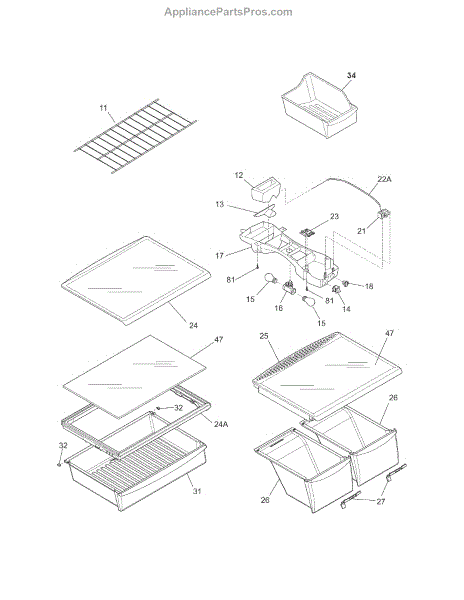 AppliancePartsPros.com

34

11

12

22A

13

23

21

17

81

18

15

16

81

14

15

24

47

25

47

32

24A

26

32

31

26

27