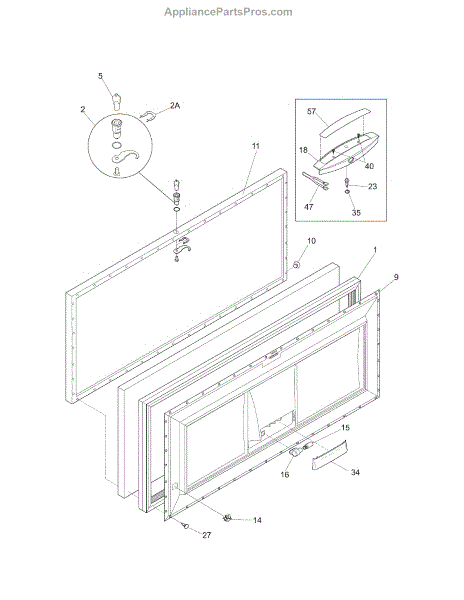 AppliancePartsPros.com

5

2

2A

11

57

18

40

23

47

35

10

1

9

15

16

34

14

27