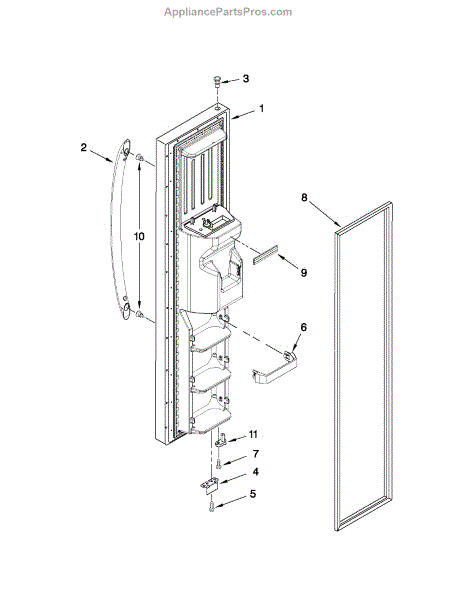 AppliancePartsPros.com

3
1
2
10
8
9
6
11
7
4
5