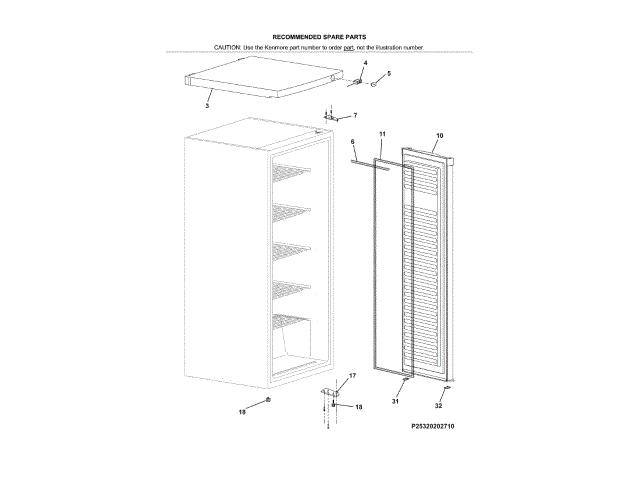 RECOMMENDED SPARE PARTS
CAUTION: Use the Kenmore part number to order part, not the illustration number.

4
5
3
7
11
10
6
17
18
18
31
32
P25320202710