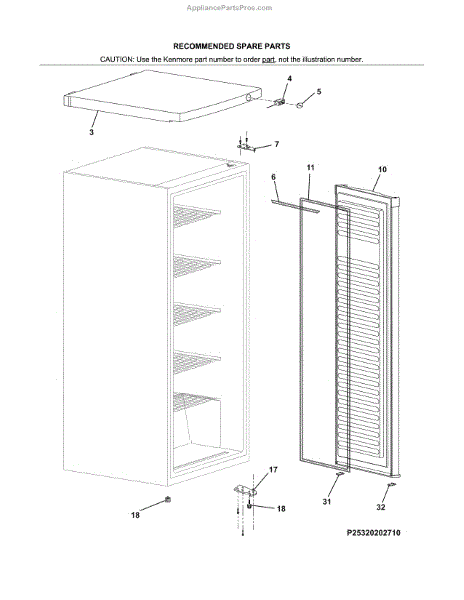 AppliancePartsPros.com

RECOMMENDED SPARE PARTS

CAUTION: Use the Kenmore part number to order part, not the illustration number.

4
5
3
7
6
11
10
17
18
18
31
32

P25320202710