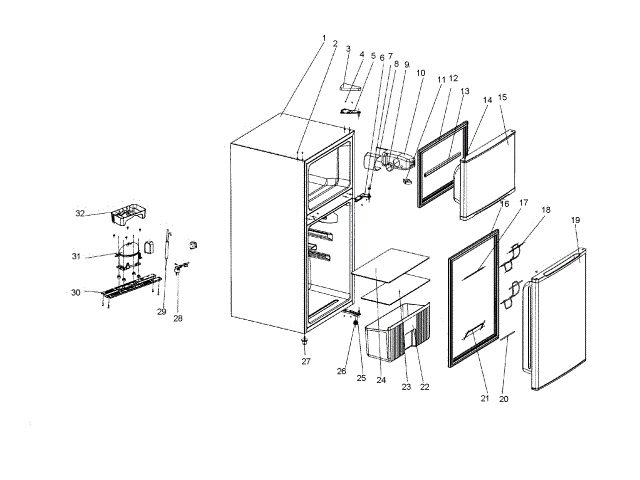 1
2
3
4
5
6
7
8
9
10
11
12
13
14
15
16
17
18
19
32
31
30
29
28
27
26
25
24
23
22
21
20