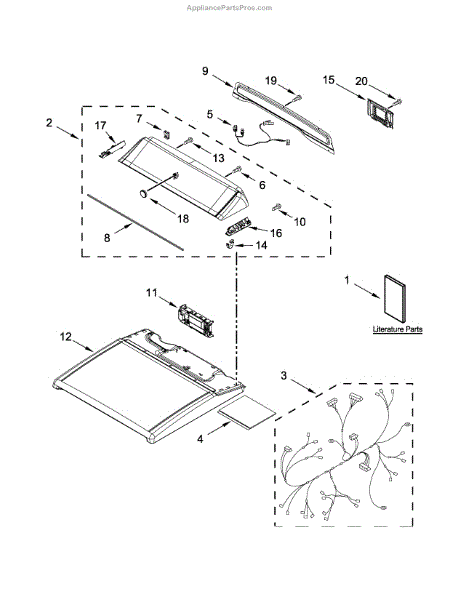 AppliancePartsPros.com

9
19
15
20
2
17
7
5
13
6
18
10
8
16
14
1
Literature Parts
11
12
3
4