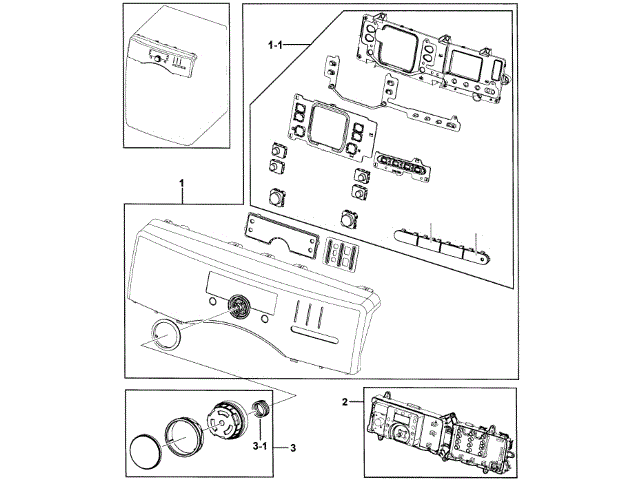 1-1

1

2

3-1

3