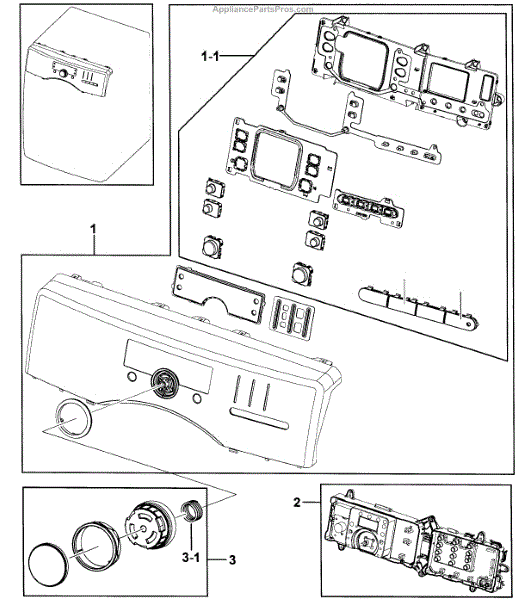 AppliancePartsPros.com

1-1

1

2

3-1

3