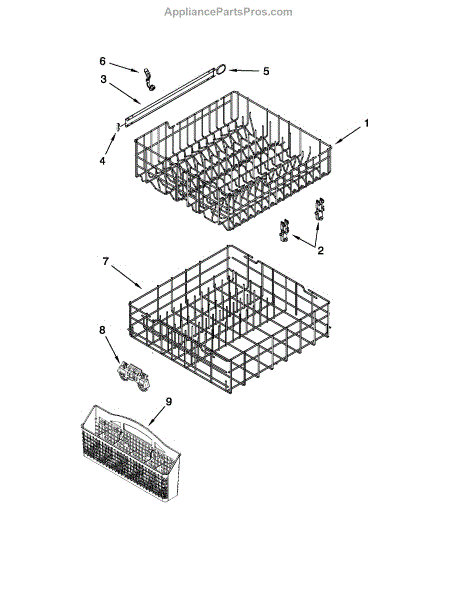 AppliancePartsPros.com

6
5
3
1
4
2
7
8
9