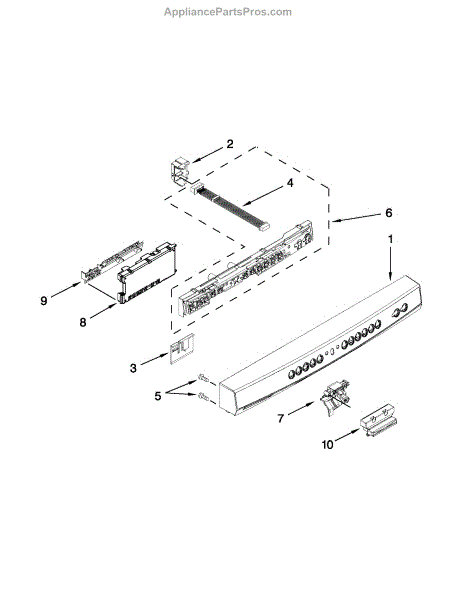 AppliancePartsPros.com

2

4

6

1

9

8

3

5

7

10