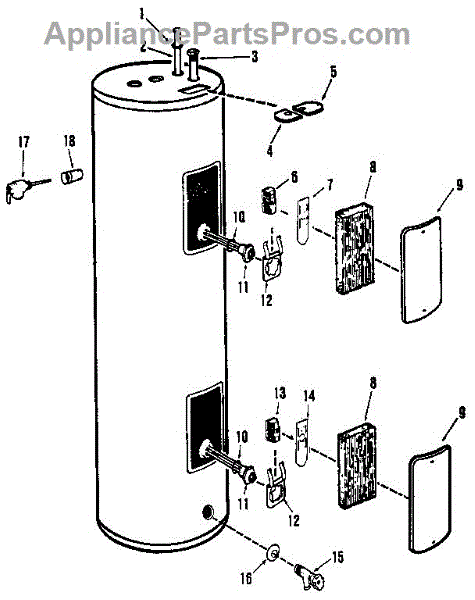 AppliancePartsPros.com

1
2
3
5
4
17
18
6
7
8
9
10
11
12
13
14
8
9
10
11
12
16
15