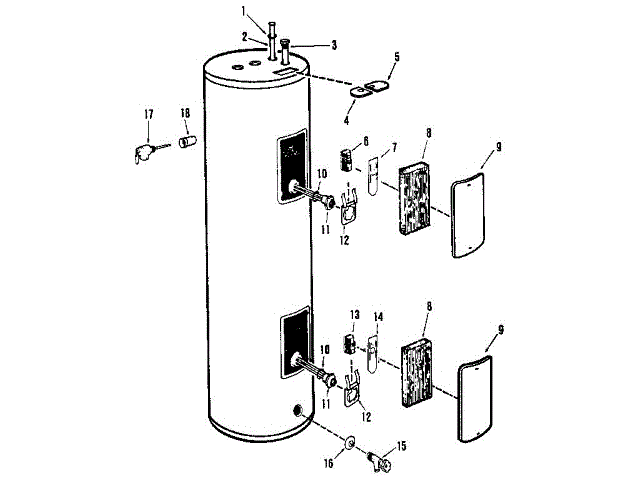 1
2
3
5
4
17
18
6
7
8
9
10
11
12
13
14
8
9
10
11
12
16
15