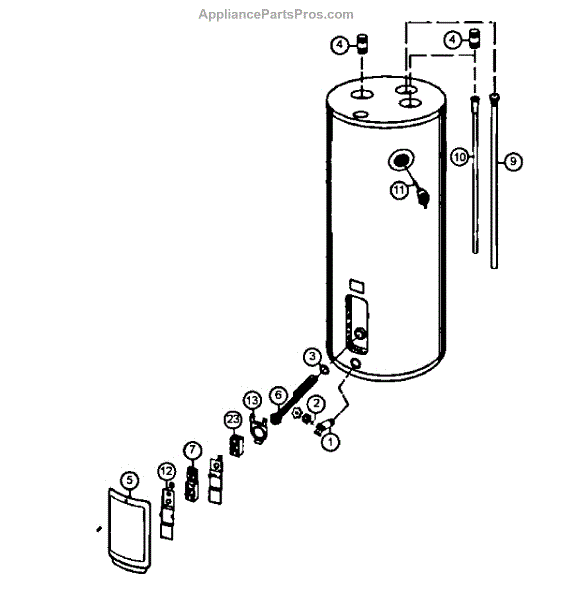 AppliancePartsPros.com

4
4
10
9
11
3
13
6
2
23
1
7
12
5